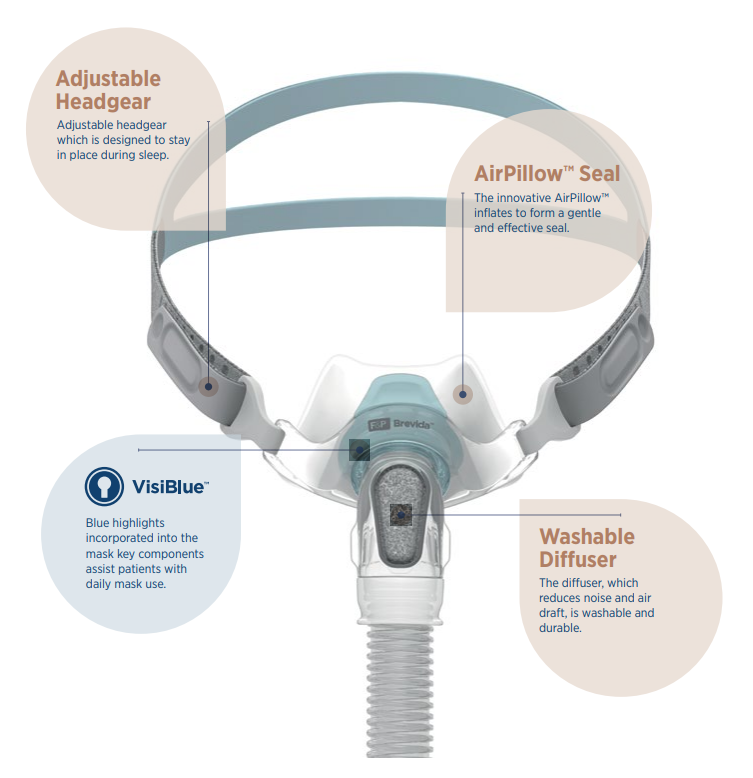 Adjustable Headgear
Adjustable headgear which is designed to stay in place during sleep.

AirPillow™ Seal
The innovative AirPillow™ inflates to form a gentle and effective seal.

F&P Brevida™

VisiBlue™
Blue highlights incorporated into the mask key components assist patients with daily mask use.

Washable Diffuser
The diffuser, which reduces noise and air draft, is washable and durable.